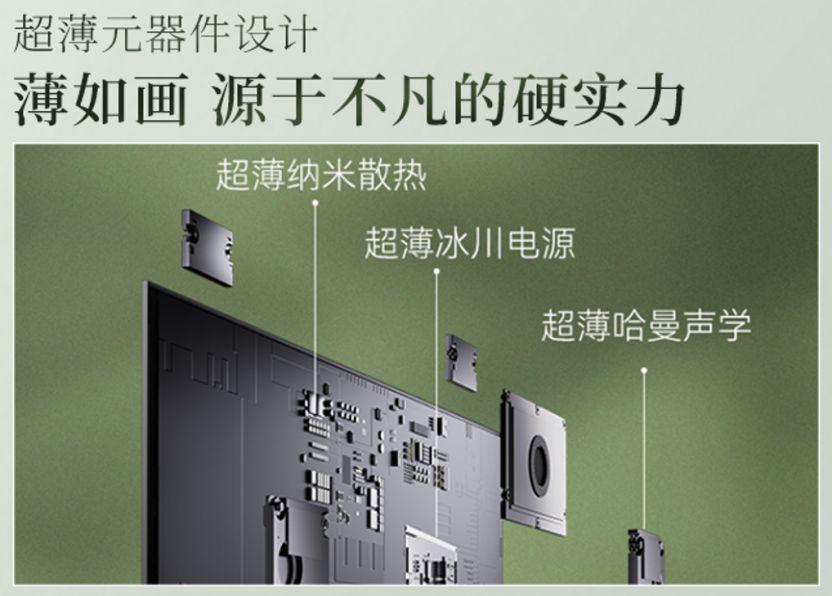 超薄元器件设计

薄如画 源于不凡的硬实力

超薄纳米散热

超薄冰川电源

超薄哈曼声学